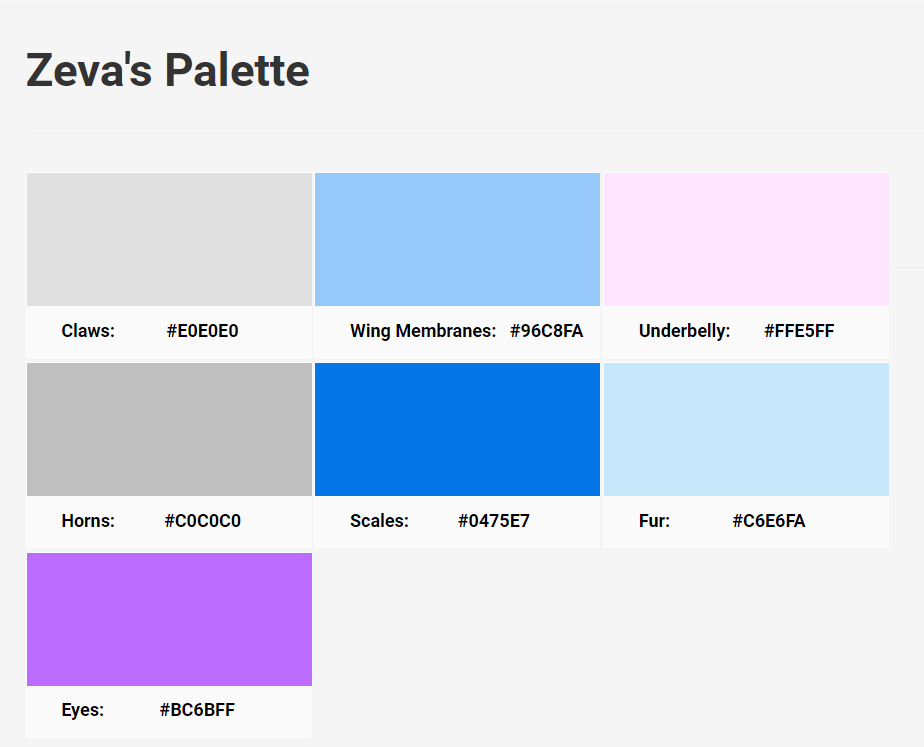 Zeva's Palette

Claws: #E0E0E0

Wing Membranes: #96C8FA

Underbelly: #FFE5FF

Horns: #C0C0C0

Scales: #0475E7

Fur: #C6E6FA

Eyes: #BC6BFF